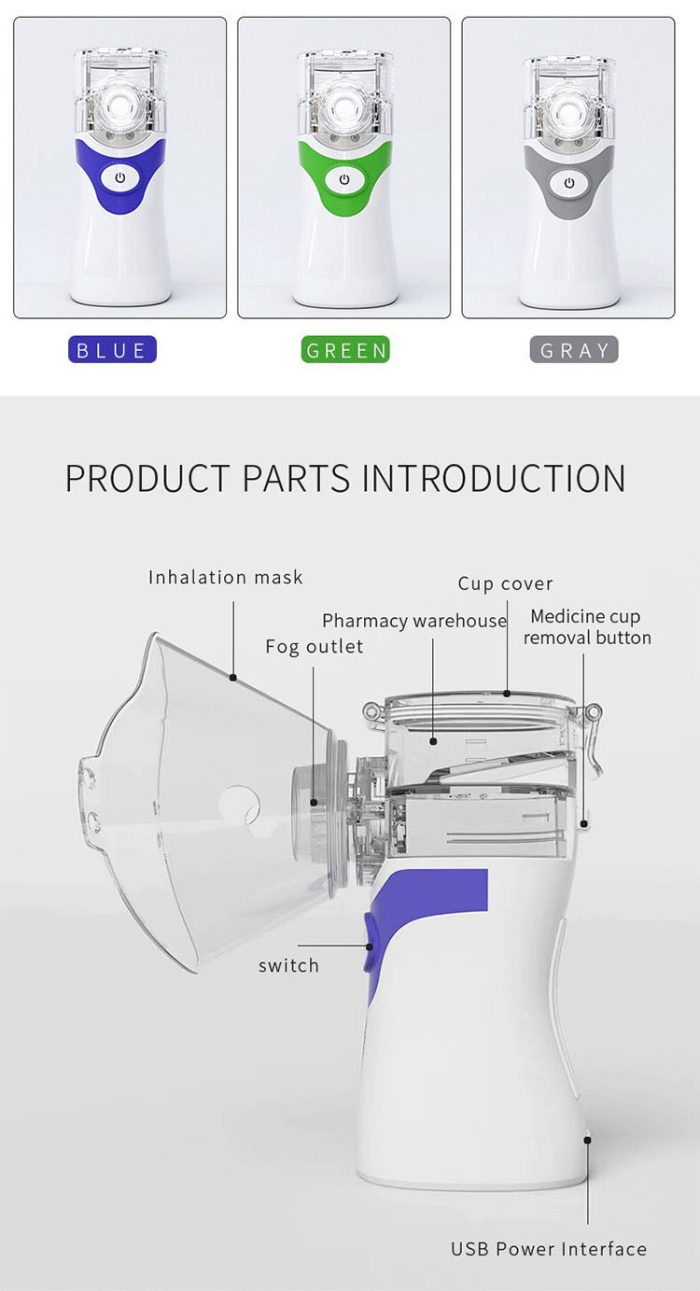 BLUE

GREEN

GRAY

PRODUCT PARTS INTRODUCTION

Inhalation mask

Cup cover

Pharmacy warehouse

Medicine cup removal button

Fog outlet

switch

USB Power Interface